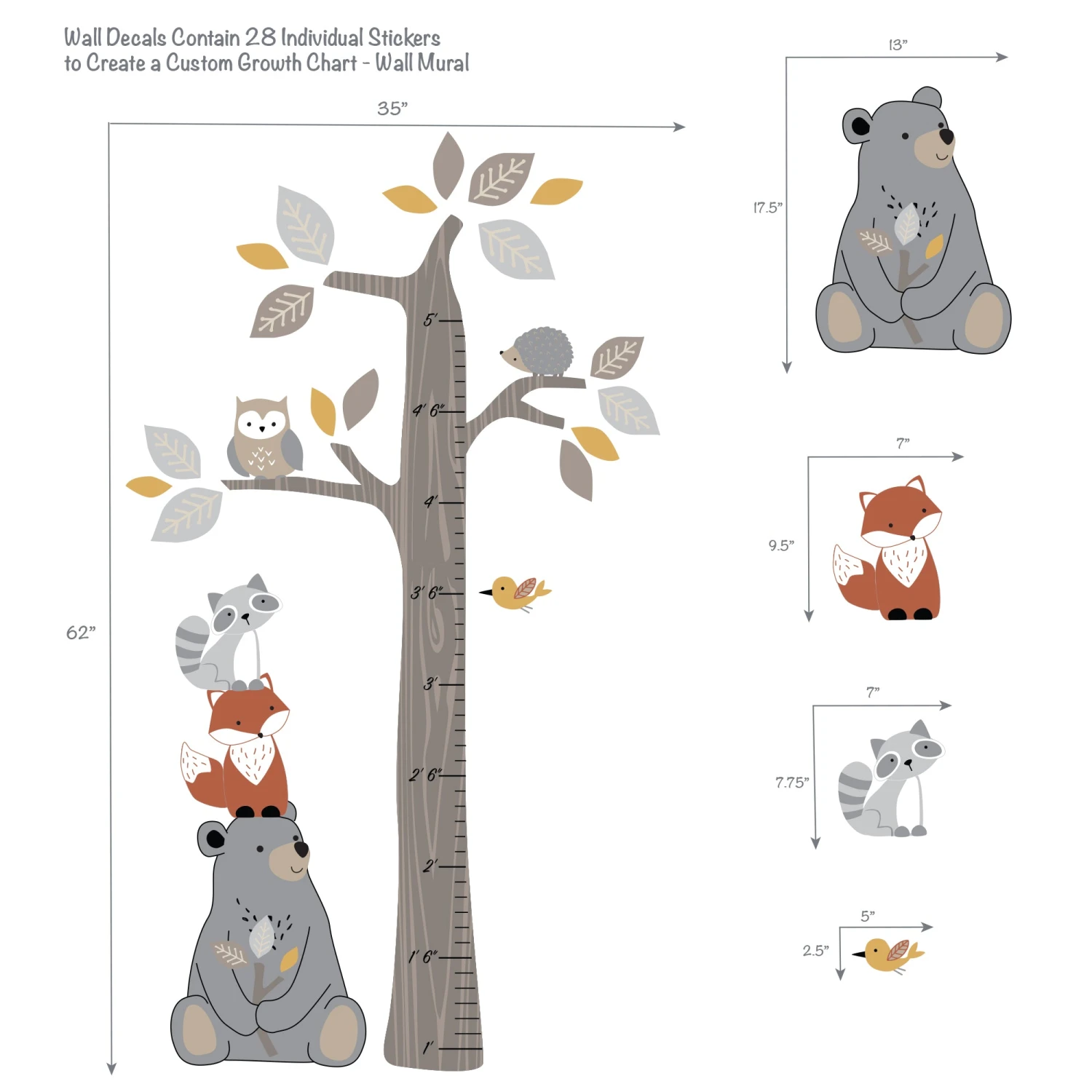 Wall Decals Contain 28 Individual Stickers to Create a Custom Growth Chart - Wall Mural

35"

62"

5'

4' 6"

4'

3' 6"

3'

2' 6"

2'

1' 6"

1'

13"

17.5"

7"

9.5"

7"

7.75"

5"

2.5"